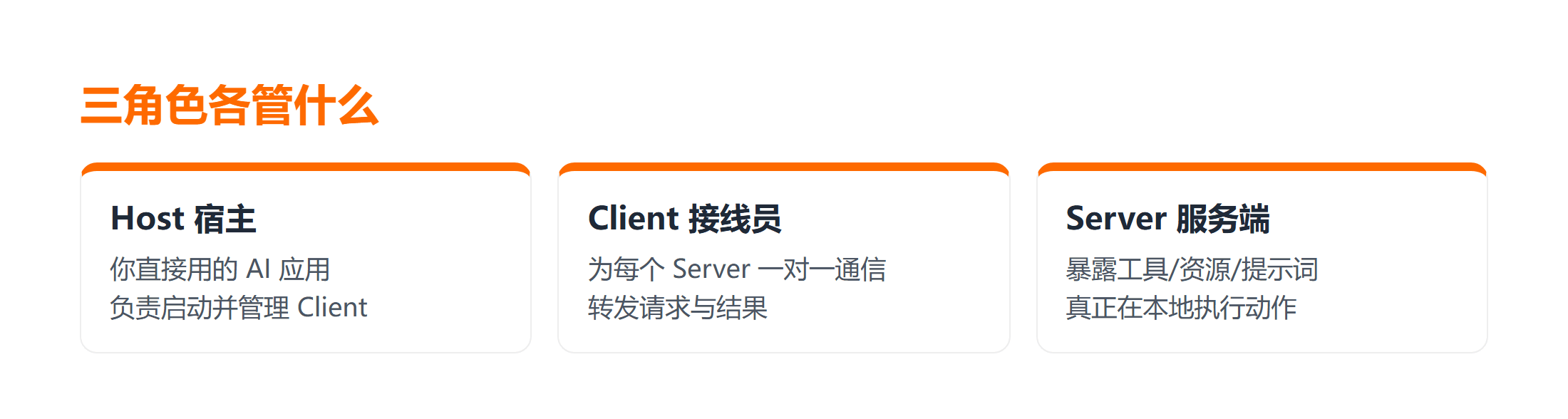 三角色各管什么

Host 宿主
你直接用的 AI 应用
负责启动并管理 Client

Client 接线员
为每个 Server 一对一通信
转发请求与结果

Server 服务端
暴露工具/资源/提示词
真正在本地执行动作